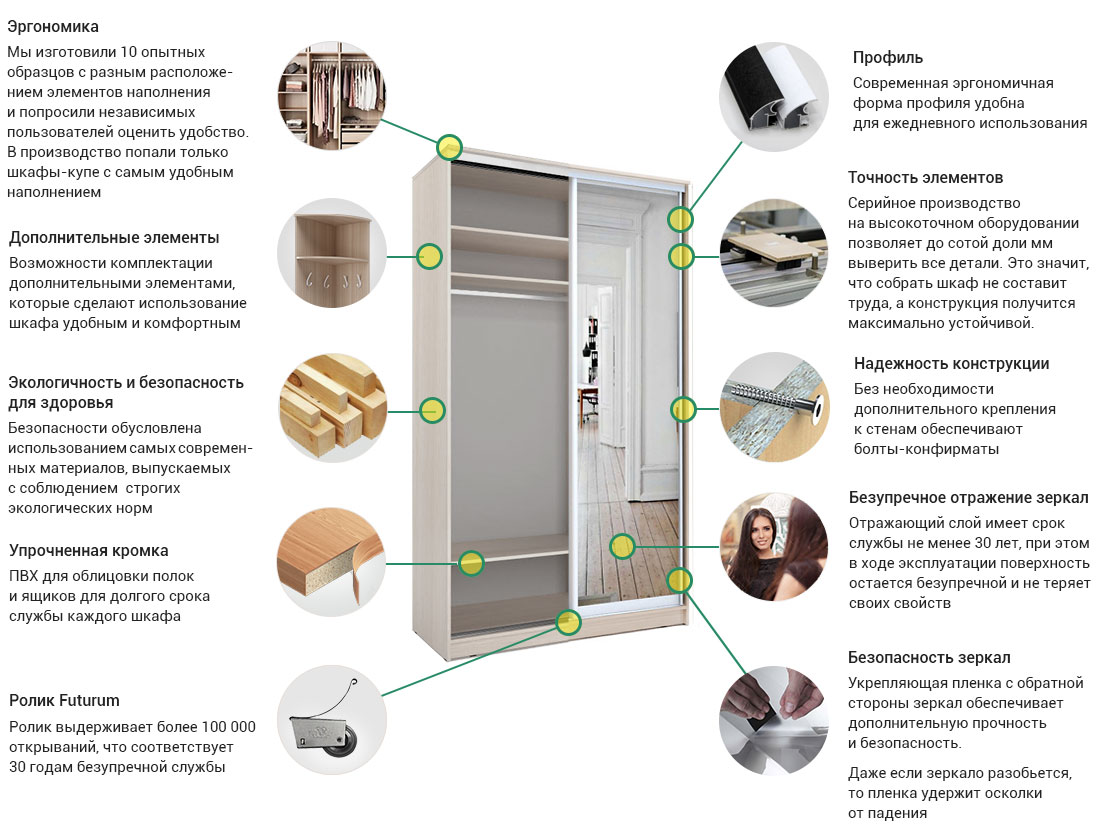 Эргономика

Мы изготовили 10 опытных образцов с разным расположением элементов наполнения и попросили независимых пользователей оценить удобство. В производство попали только шкафы-купе с самым удобным наполнением

Дополнительные элементы

Возможности комплектации дополнительными элементами, которые сделают использование шкафа удобным и комфортным

Экологичность и безопасность для здоровья

Безопасности обусловлена использованием самых современных материалов, выпускаемых с соблюдением строгих экологических норм

Упрочненная кромка

ПВХ для облицовки полок и ящиков для долгого срока службы каждого шкафа

Ролик Futurum

Ролик выдерживает более 100 000 открываний, что соответствует 30 годам безупречной службы

Профиль

Современная эргономичная форма профиля удобна для ежедневного использования

Точность элементов

Серийное производство на высокоточном оборудовании позволяет до сотой доли мм выверить все детали. Это значит, что собрать шкаф не составит труда, а конструкция получится максимально устойчивой.

Надежность конструкции

Без необходимости дополнительного крепления к стенам обеспечивают болты-конфирматы

Безупречное отражение зеркал

Отражающий слой имеет срок службы не менее 30 лет, при этом в ходе эксплуатации поверхность остается безупречной и не теряет своих свойств

Безопасность зеркал

Укрепляющая пленка с обратной стороны зеркал обеспечивает дополнительную прочность и безопасность.

Даже если зеркало разобьется, то пленка удержит осколки от падения