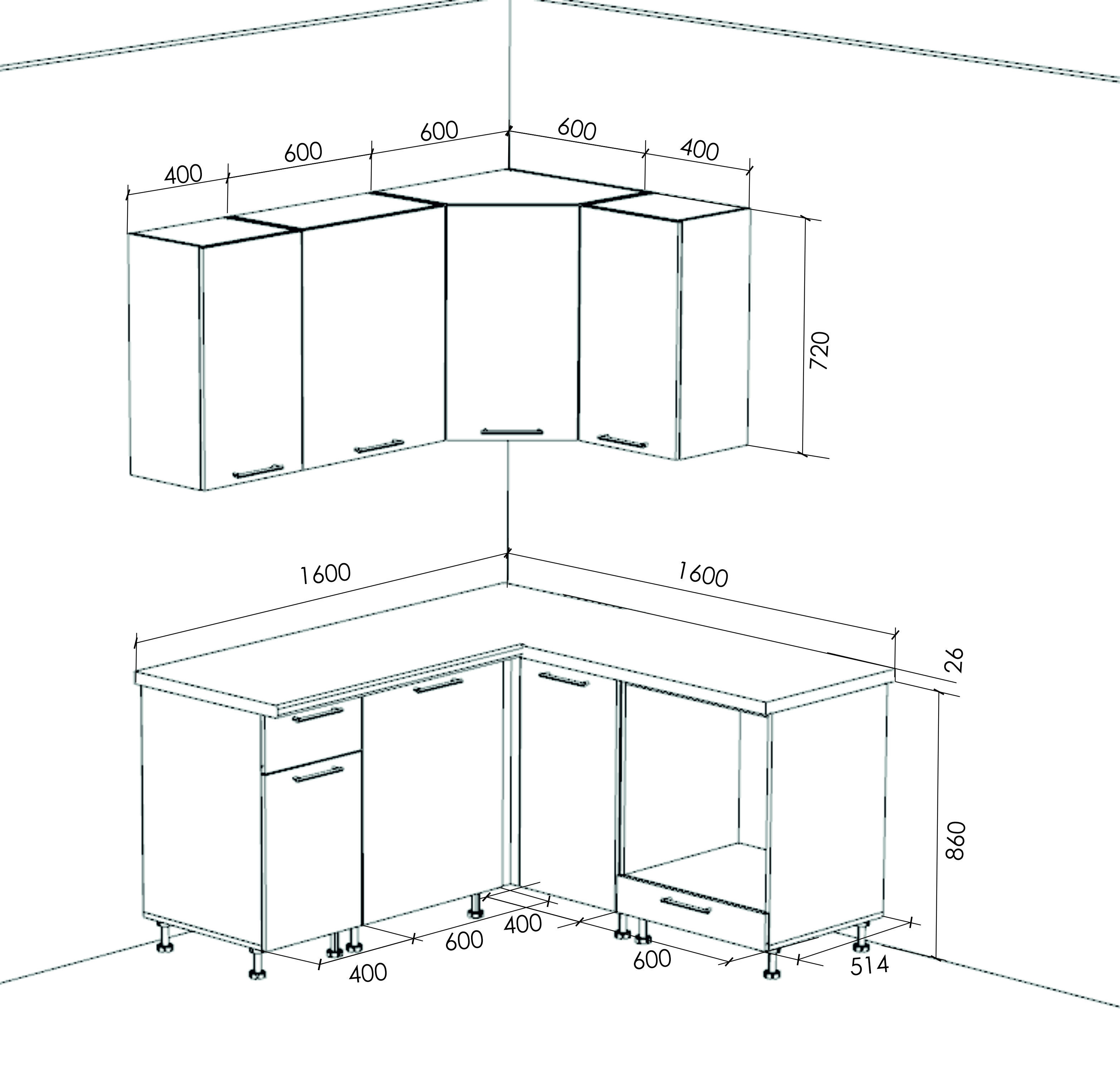 400
600
600
600
400
720
1600
1600
26
860
400
600
400
600
514