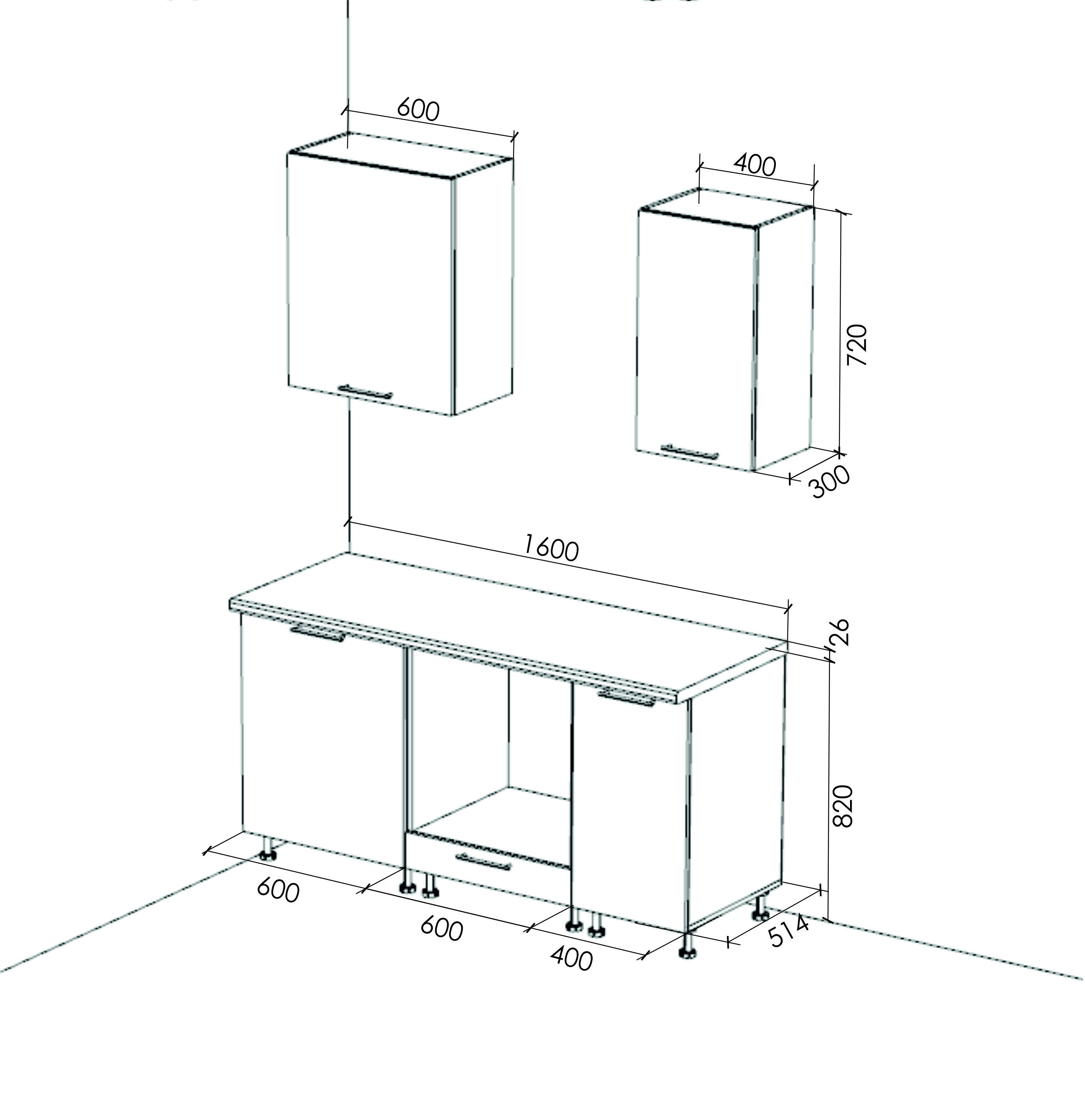 600

400

720

300

1600

26

820

600

600

400

514