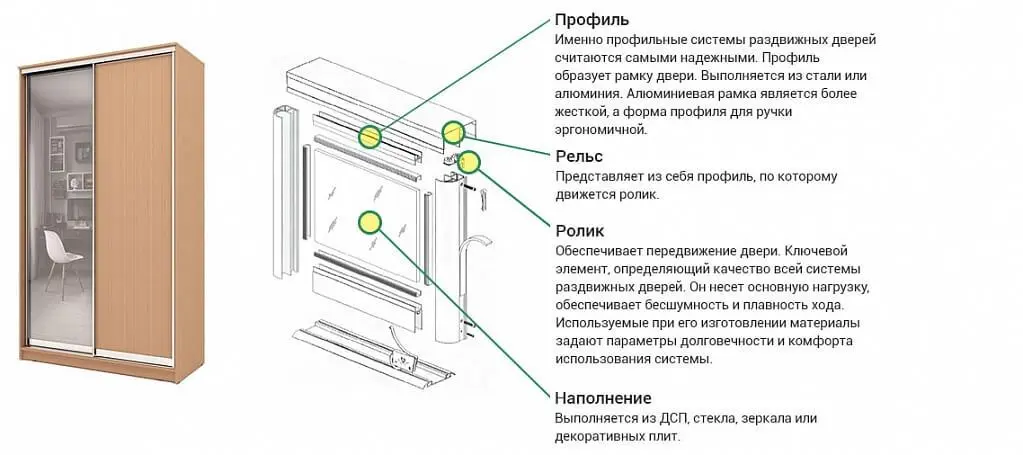 Профиль
Именно профильные системы раздвижных дверей считаются самыми надежными. Профиль образует рамку двери. Выполняется из стали или алюминия. Алюминиевая рамка является более жесткой, а форма профиля для ручки эргономичной.

Рельс
Представляет из себя профиль, по которому движется ролик.

Ролик
Обеспечивает передвижение двери. Ключевой элемент, определяющий качество всей системы раздвижных дверей. Он несет основную нагрузку, обеспечивает бесшумность и плавность хода. Используемые при его изготовлении материалы задают параметры долговечности и комфорта использования системы.

Наполнение
Выполняется из ДСП, стекла, зеркала или декоративных плит.